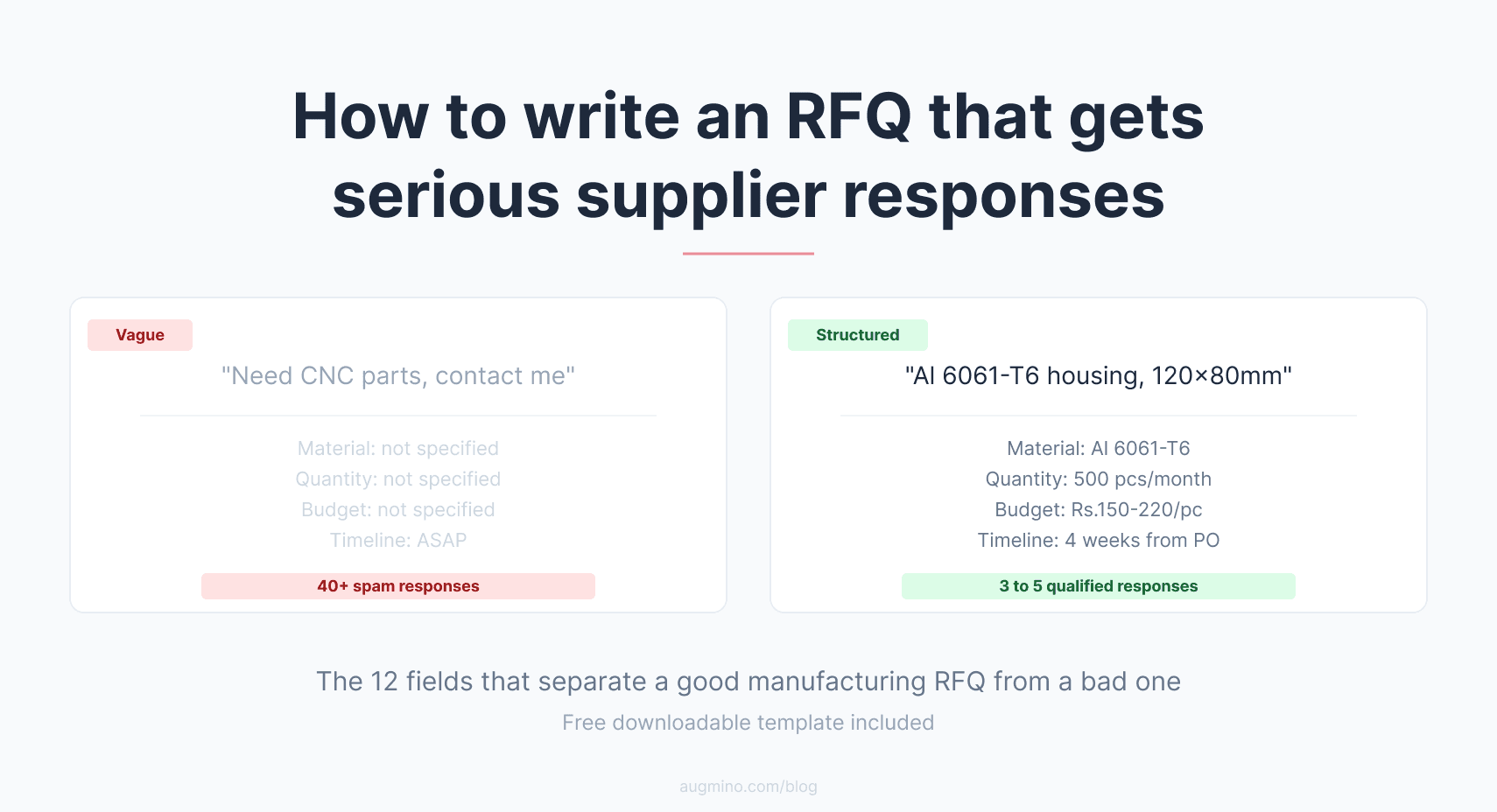 How to write an RFQ that gets serious supplier responses

Vague

"Need CNC parts, contact me"

Material: not specified
Quantity: not specified
Budget: not specified
Timeline: ASAP

40+ spam responses

Structured

"Al 6061-T6 housing, 120×80mm"

Material: Al 6061-T6
Quantity: 500 pcs/month
Budget: Rs.150-220/pc
Timeline: 4 weeks from PO

3 to 5 qualified responses

The 12 fields that separate a good manufacturing RFQ from a bad one

Free downloadable template included

augmino.com/blog